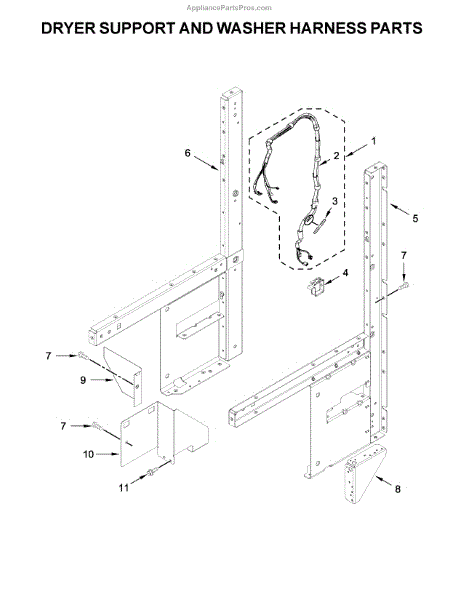 AppliancePartsPros.com

DRYER SUPPORT AND WASHER HARNESS PARTS

6

1

2

3

5

7

4

7

9

7

10

11

8