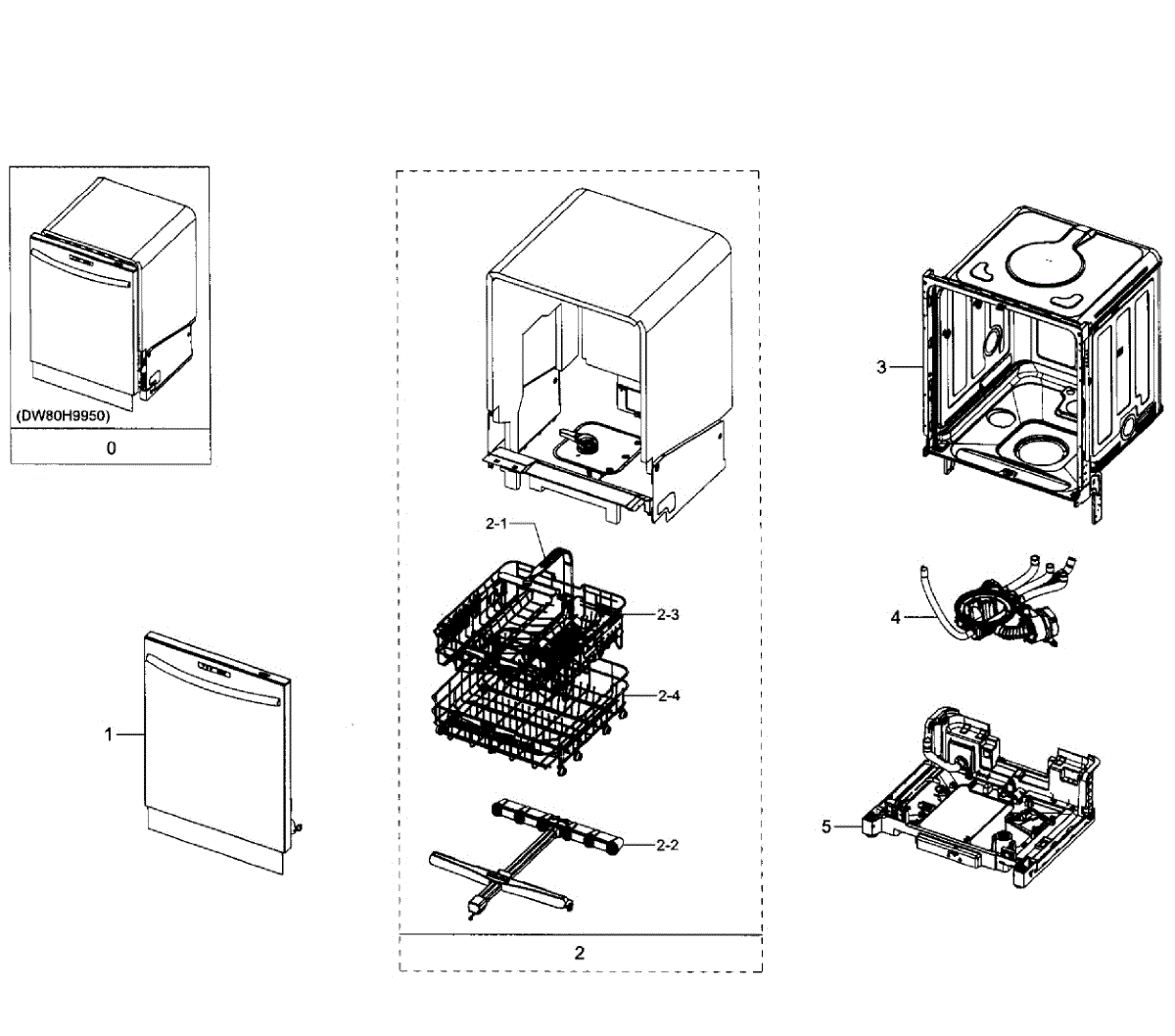 (DW80H9950)

0

1

2-1

2-3

2-4

2-2

2

3

4

5