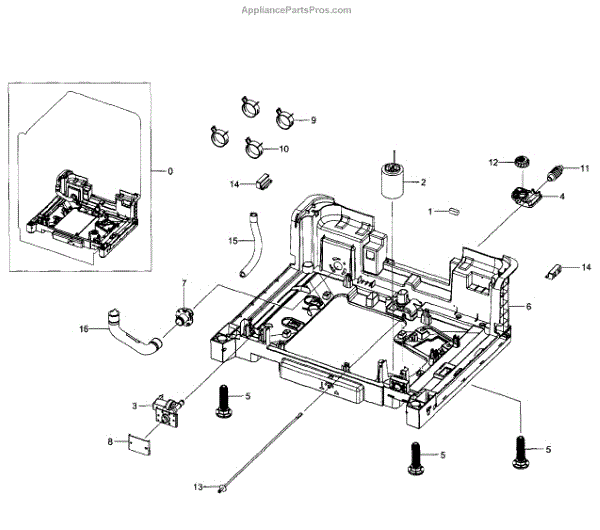 AppliancePartsPros.com

0
9
10
14
2
12
11
4
1
15
14
7
6
16
3
5
8
5
5
13