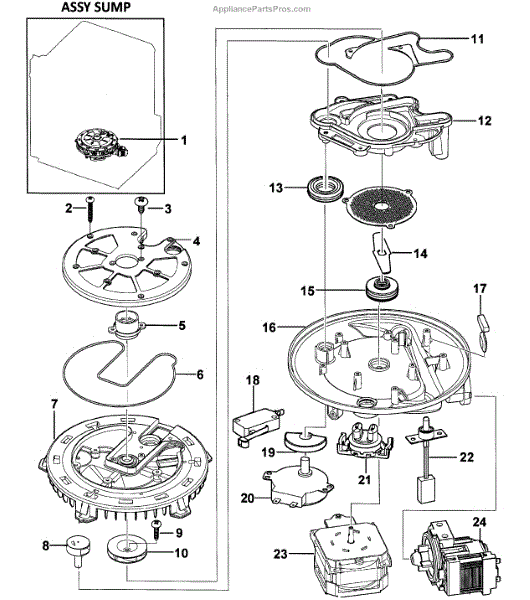 ASSY SUMP

AppliancePartsPros.com

1
2
3
4
5
6
7
8
9
10
11
12
13
14
15
16
17
18
19
20
21
22
23
24