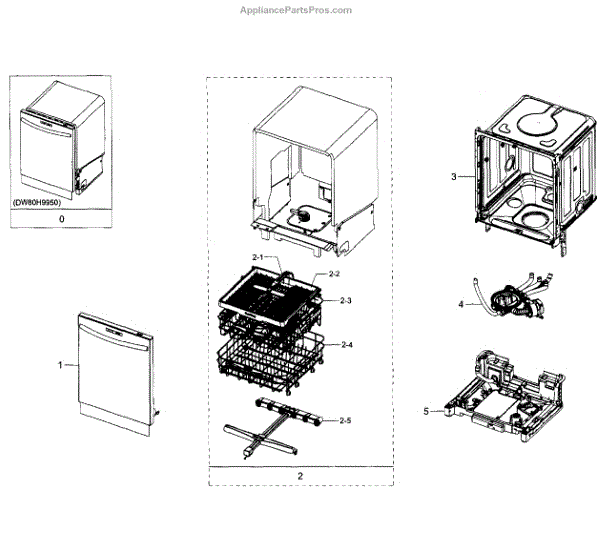 AppliancePartsPros.com

(DW80H9950)

0

1

2-1

2-2

2-3

2-4

2-5

2

3

4

5