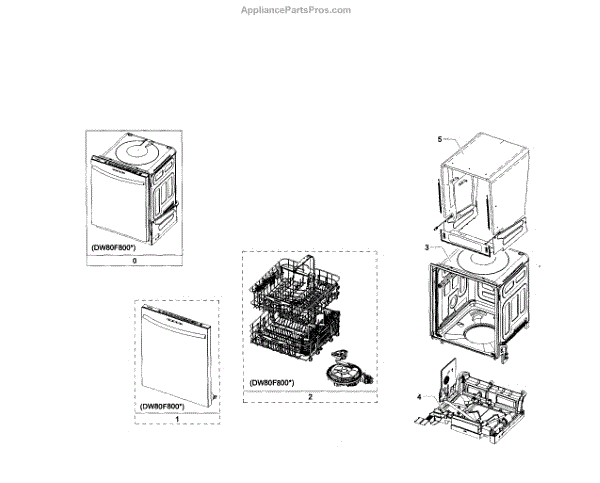 AppliancePartsPros.com

(DW80F800*)
0

(DW80F800*)
1

(DW80F800*)
2

5
3
4