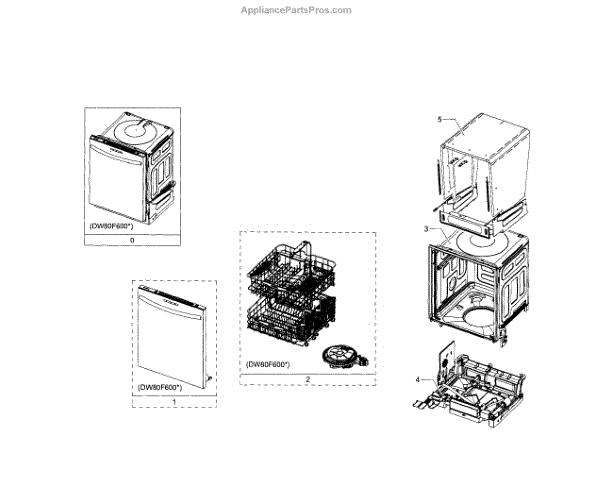 AppliancePartsPros.com

(DW80F600*)

0

(DW80F600*)

1

(DW80F600*)

2

5

3

4