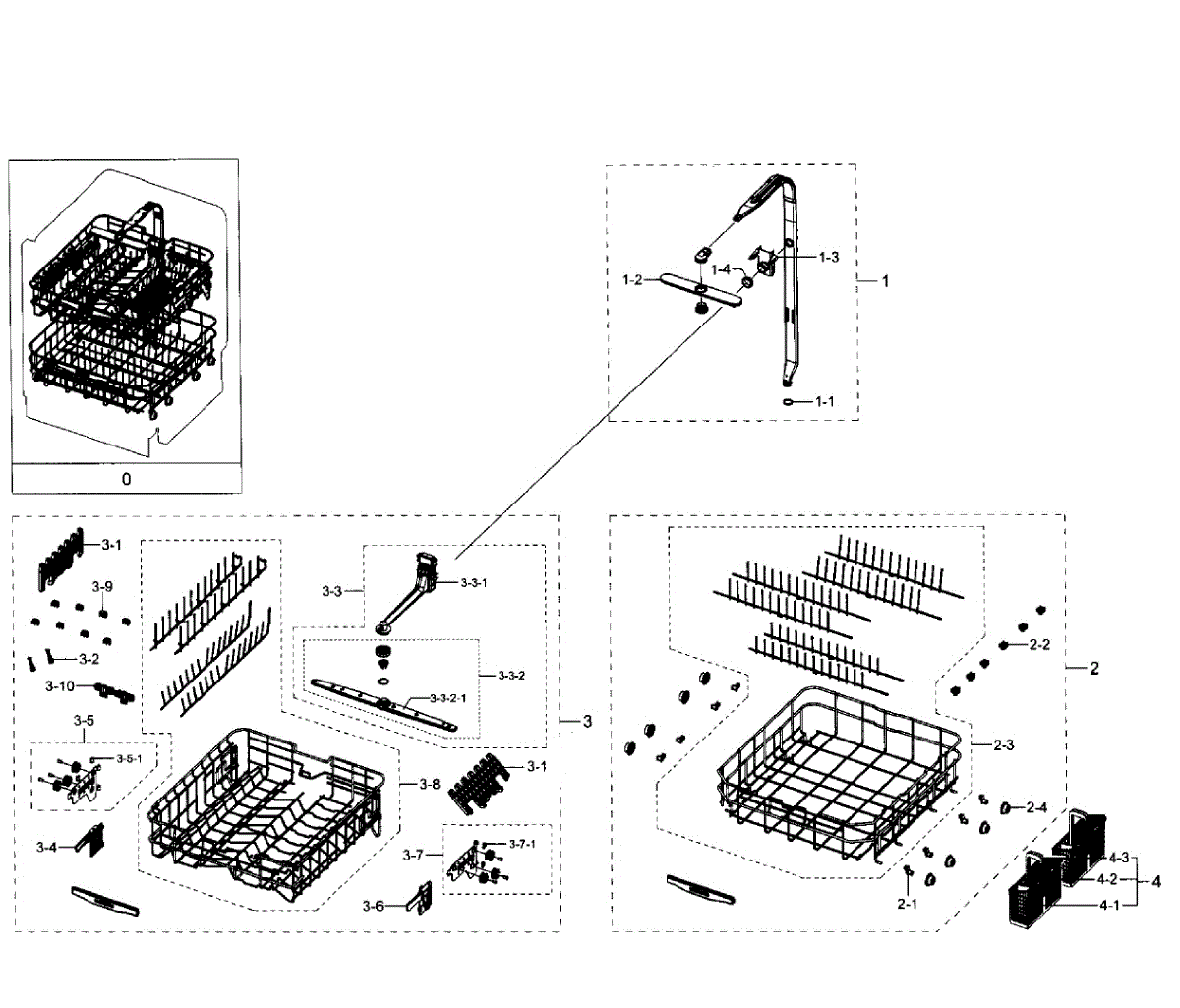 0

1-2
1-4
1-3
1
1-1

3-1
3-9
3-2
3-10
3-5
3-5-1
3-4
3-3
3-3-1
3-3-2
3-3-2-1
3
3-8
3-1
3-7
3-7-1
3-6

2-2
2
2-3
2-4
2-1
4-3
4-2
4
4-1