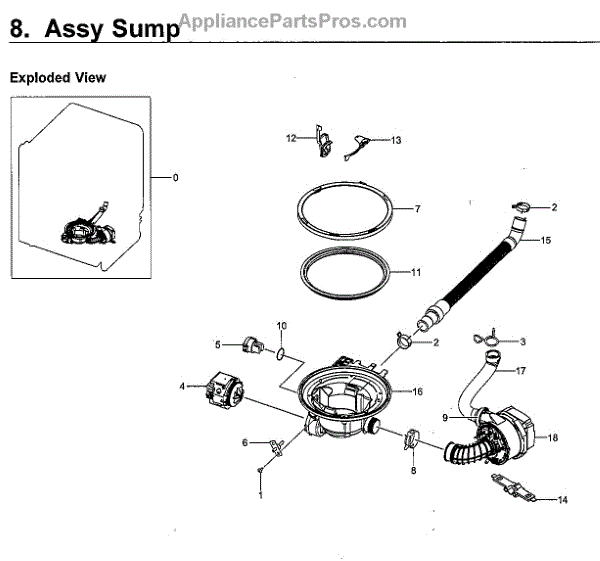 8. Assy Sump AppliancePartsPros.com

Exploded View

0

12 13

7 2

15

11

10

5 2 3

17

4 16

9

18

6

8

1

14