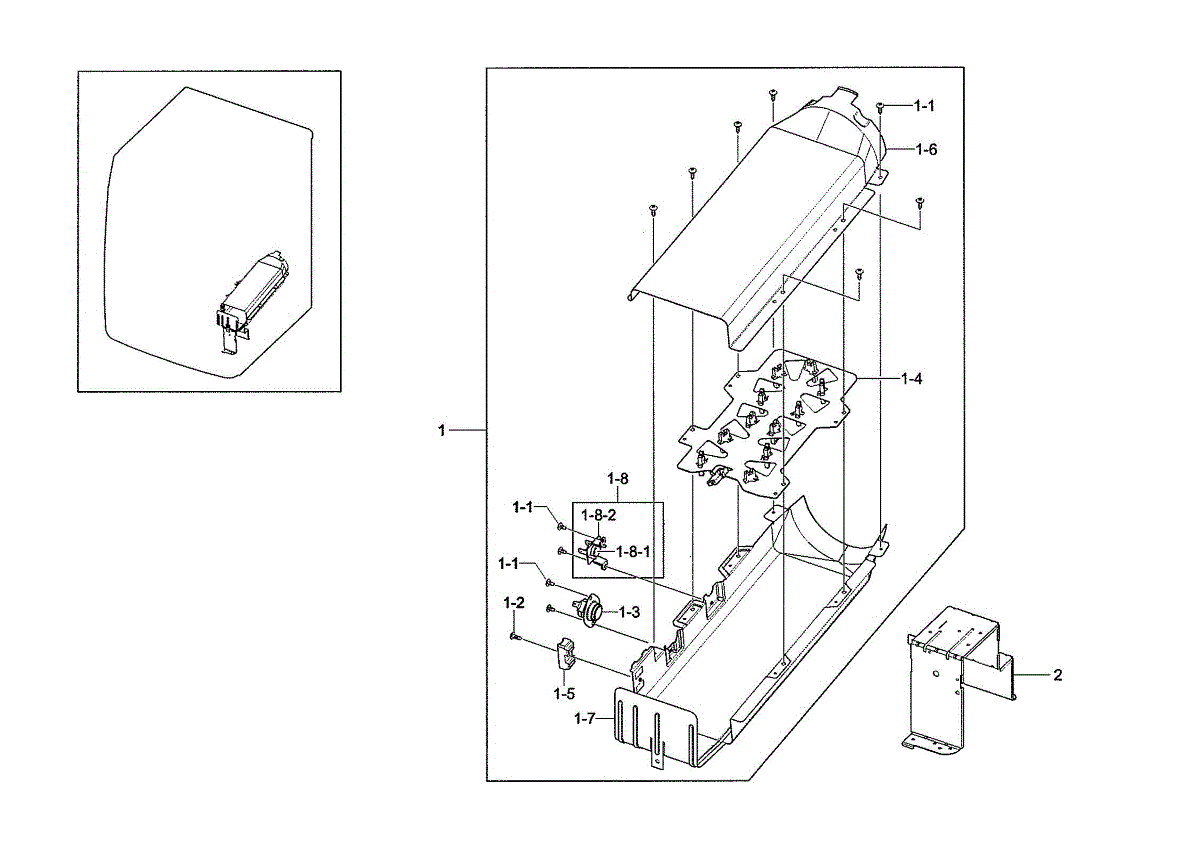 1-1
1-6
1-4
1
1-8
1-1
1-8-2
1-8-1
1-1
1-2
1-3
1-5
1-7
2