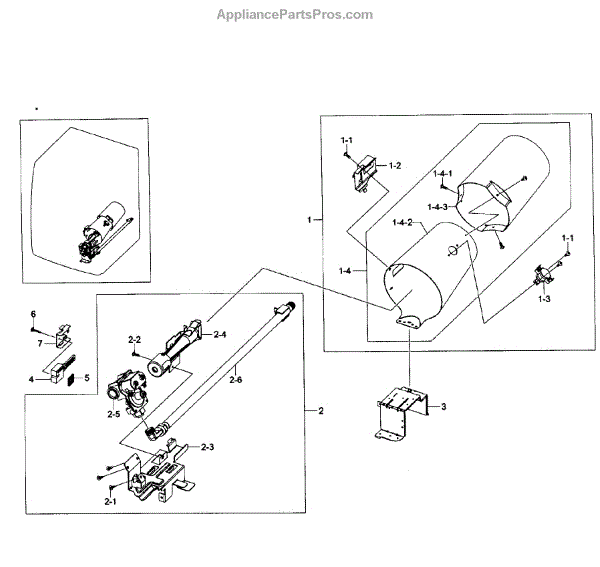 AppliancePartsPros.com

1-1
1-2
1-4-1
1-4-3
1
1-4-2
1-1
1-4
1-3

6
7
4
5
2-2
2-4
2-6
2-5
2
3
2-3
2-1