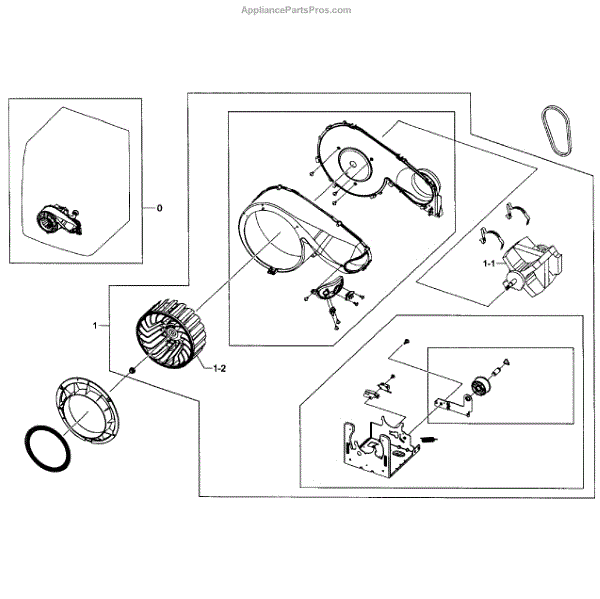 AppliancePartsPros.com

0

1-1

1

1-2