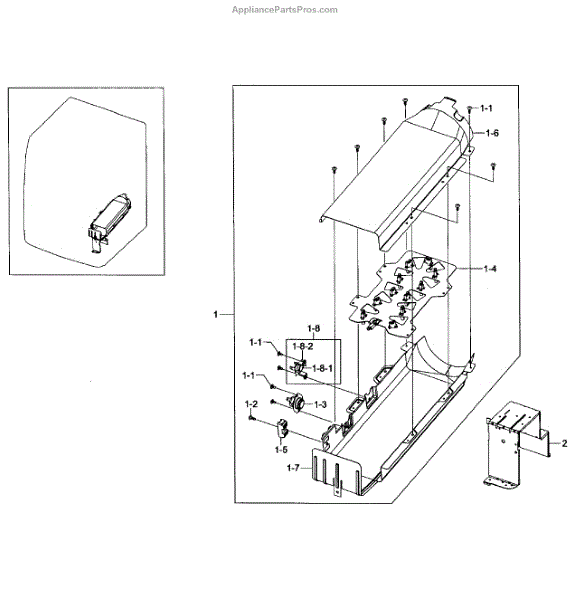 AppliancePartsPros.com

1-1
1-6
1-4
1
1-8
1-1
1-8-2
1-8-1
1-1
1-2
1-3
1-5
1-7
2