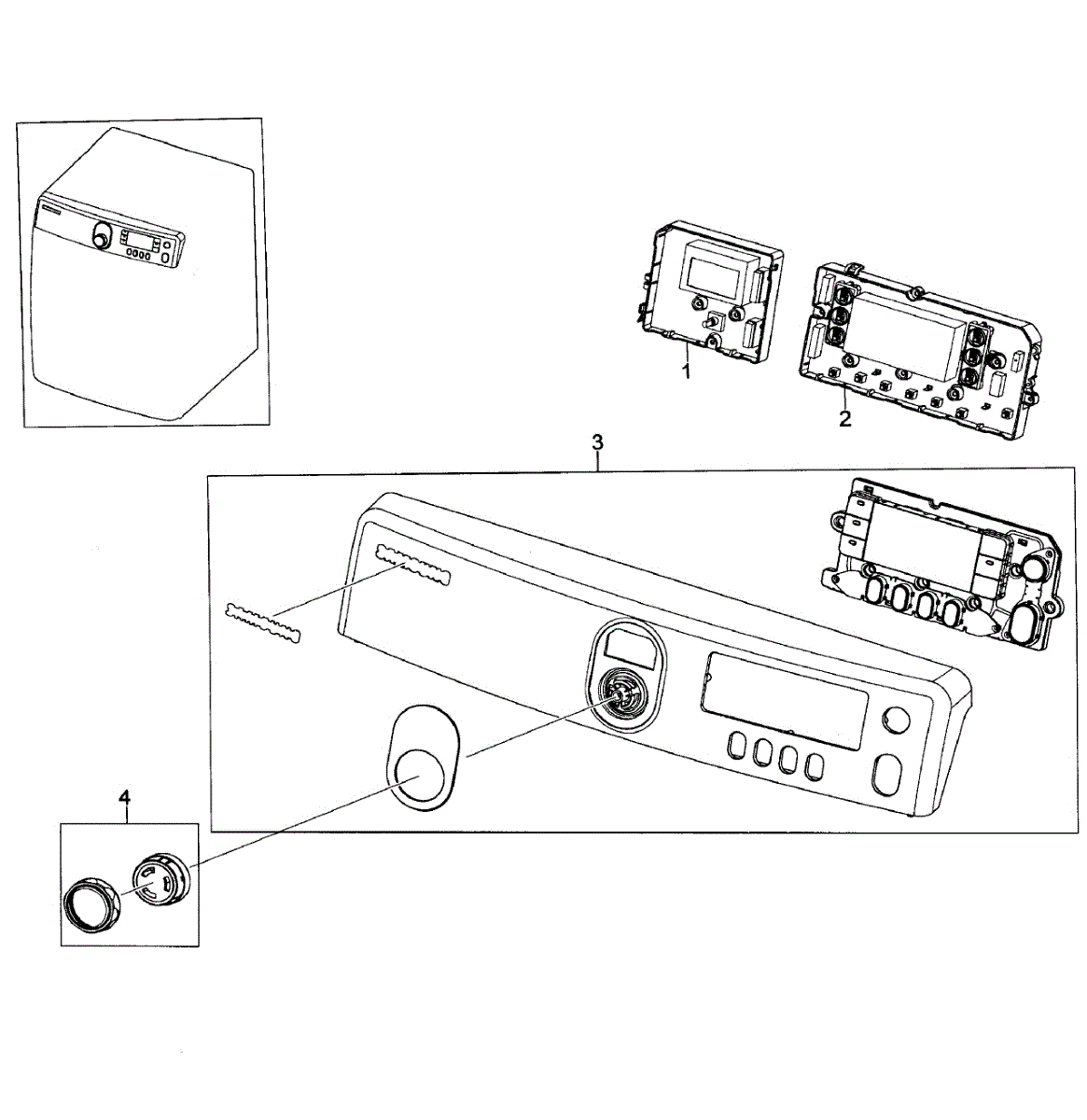 1
2
3
4