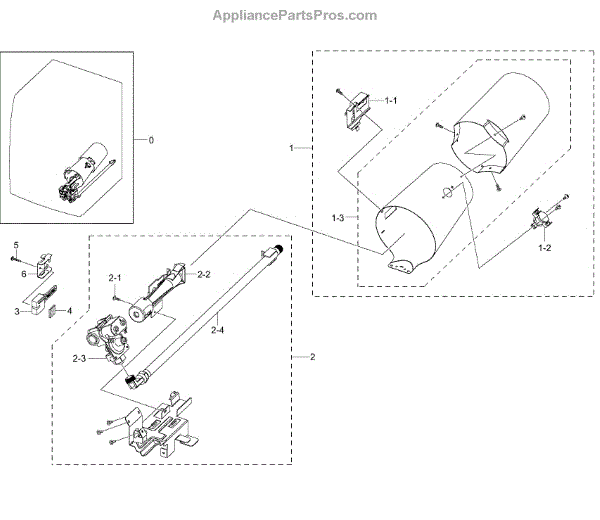 AppliancePartsPros.com

0

1-1

1

1-3

1-2

5

6

3

4

2-1

2-2

2-3

2-4

2