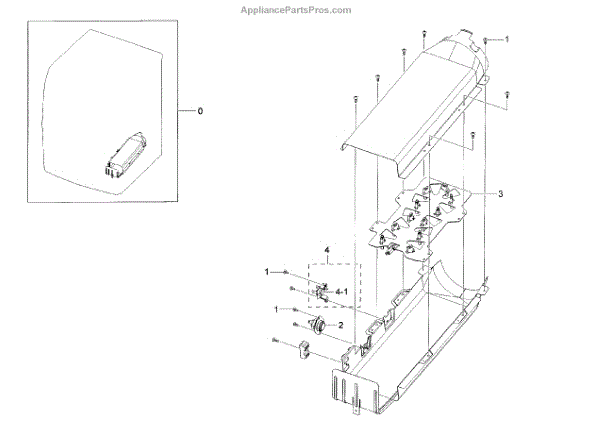 AppliancePartsPros.com

0

1

3

4

1

4-1

1

2