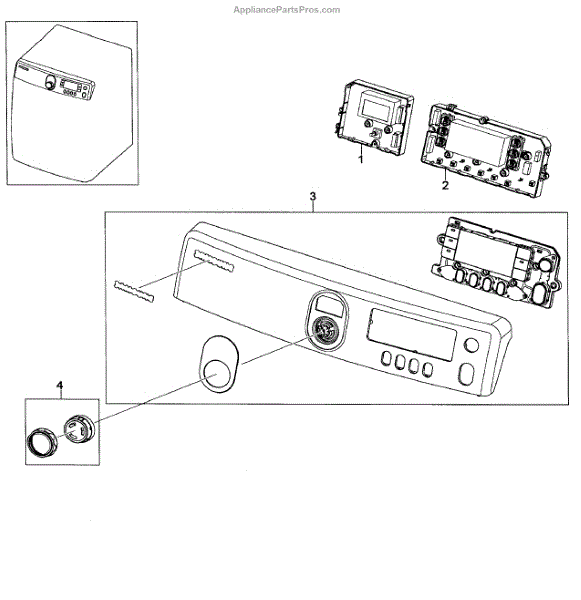 AppliancePartsPros.com

1

2

3

4