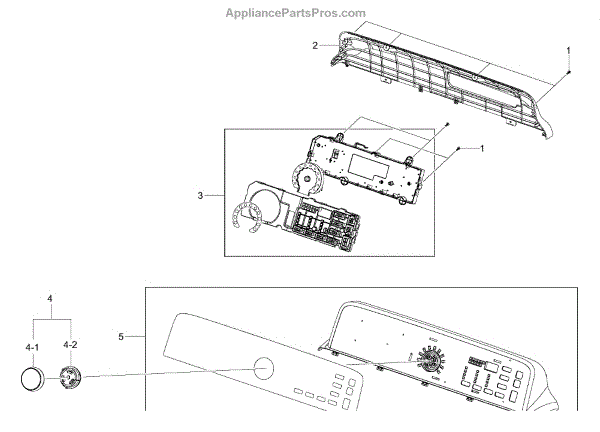 AppliancePartsPros.com

2

1

1

3

4

4-1

4-2

5