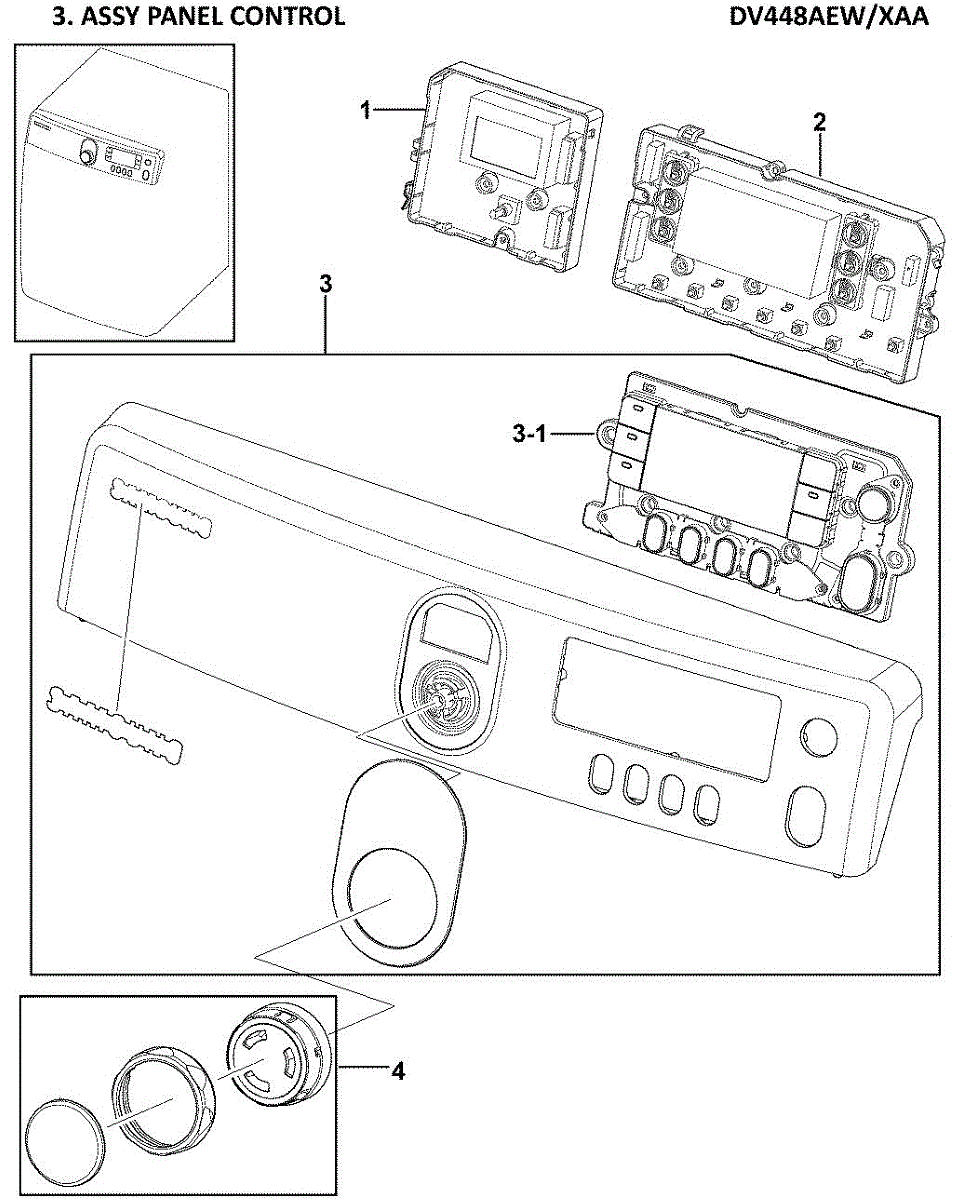 3. ASSY PANEL CONTROL

DV448AEW/XAA

1

2

3

3-1

4