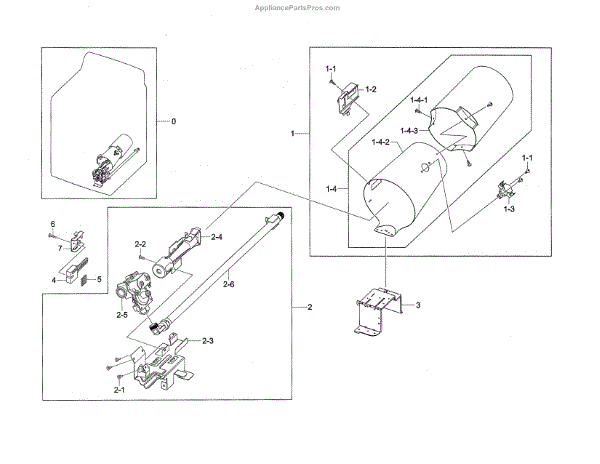 AppliancePartsPros.com

0

1-1
1-2
1-4-1
1-4-3
1
1-4-2
1-1
1-4
1-3

6
7
4
5

2-2
2-4
2-6
2-5
2
2-3
2-1

3