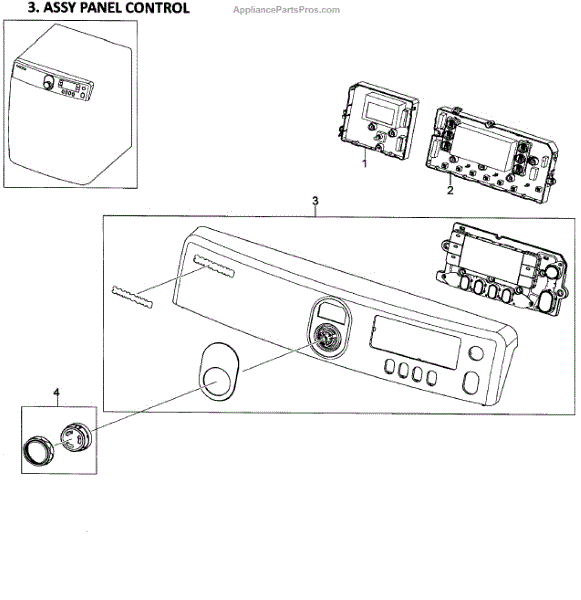 3. ASSY PANEL CONTROL

AppliancePartsPros.com

1

2

3

4