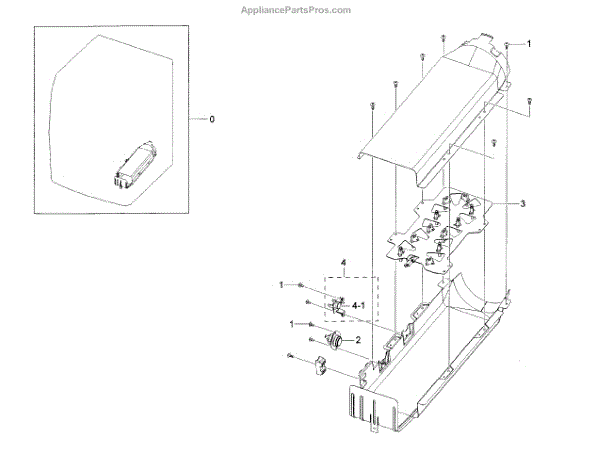 AppliancePartsPros.com

0

1

3

4

1

4-1

1

2