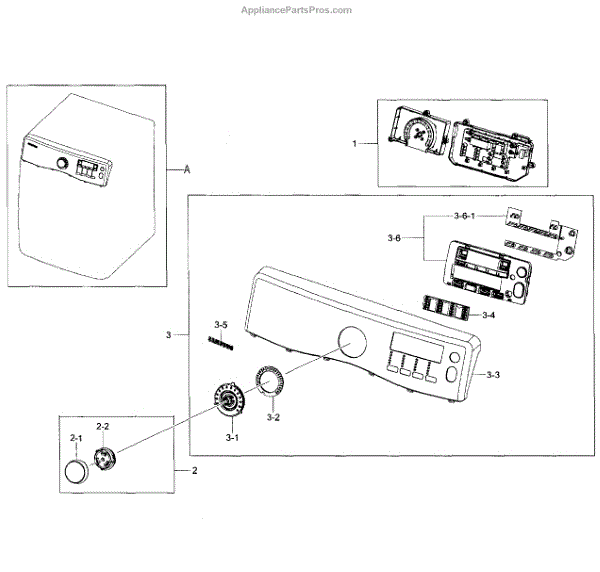 AppliancePartsPros.com

A

1

3-6-1

3-6

3-4

3-5

3

3-3

3-2

3-1

2-2

2-1

2