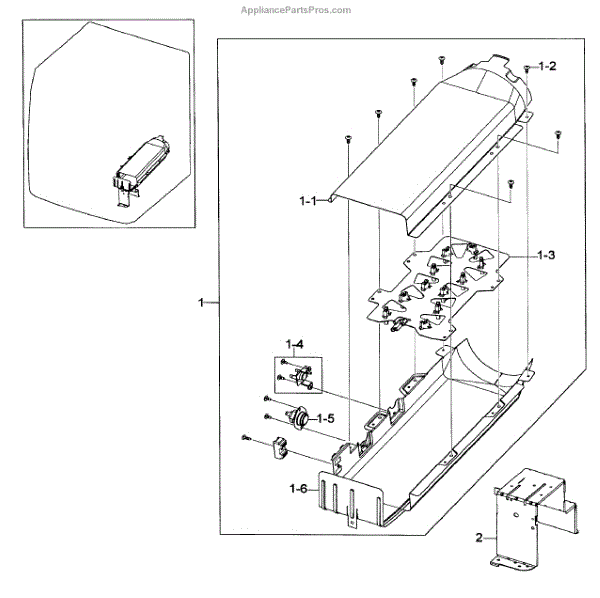 AppliancePartsPros.com

1-2

1-1

1-3

1

1-4

1-5

1-6

2