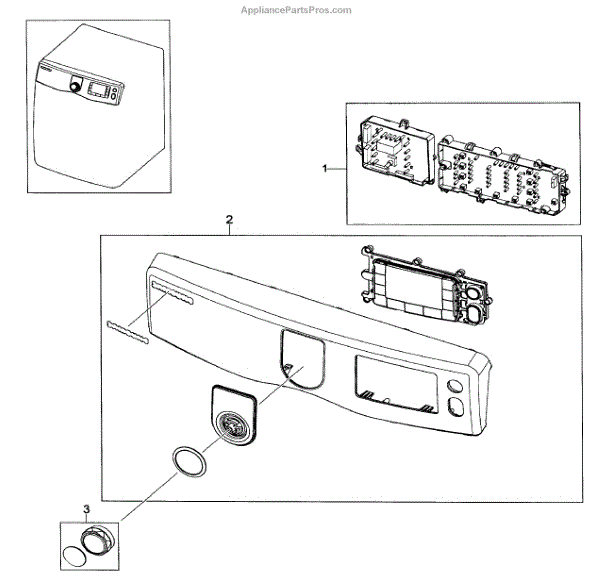 AppliancePartsPros.com

1

2

3