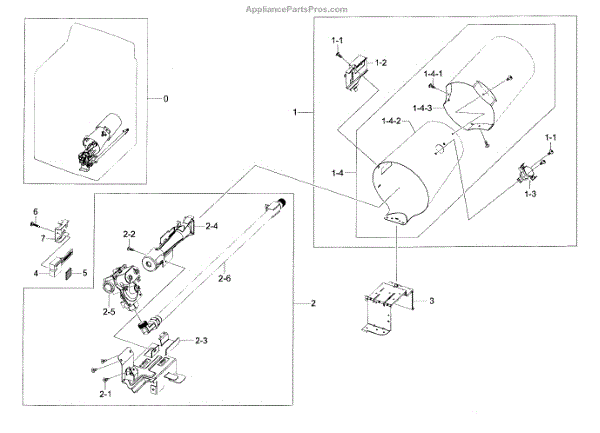 AppliancePartsPros.com

0

1-1
1-2
1-4-1
1-4-3
1
1-4-2
1-1
1-4
1-3

6
7
4
5
2-2
2-4
2-6
2-5
2
3
2-3
2-1