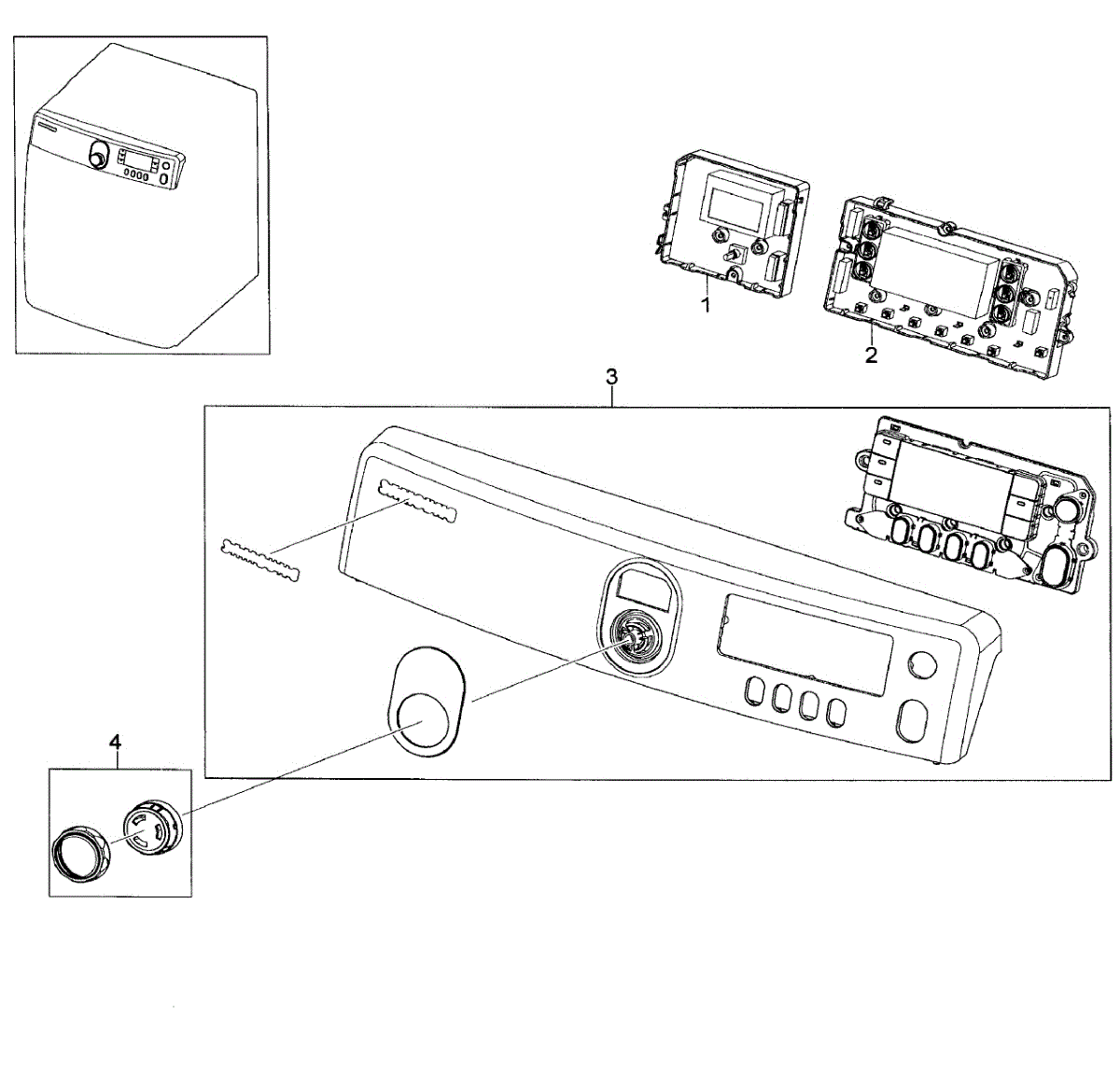 1
2
3
4