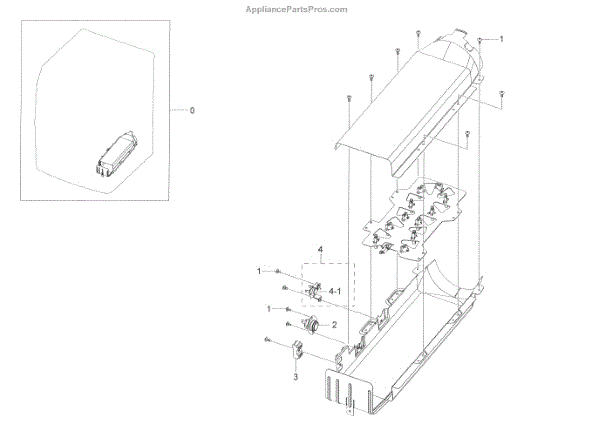 AppliancePartsPros.com

0

1

4

1

4-1

1

2

3