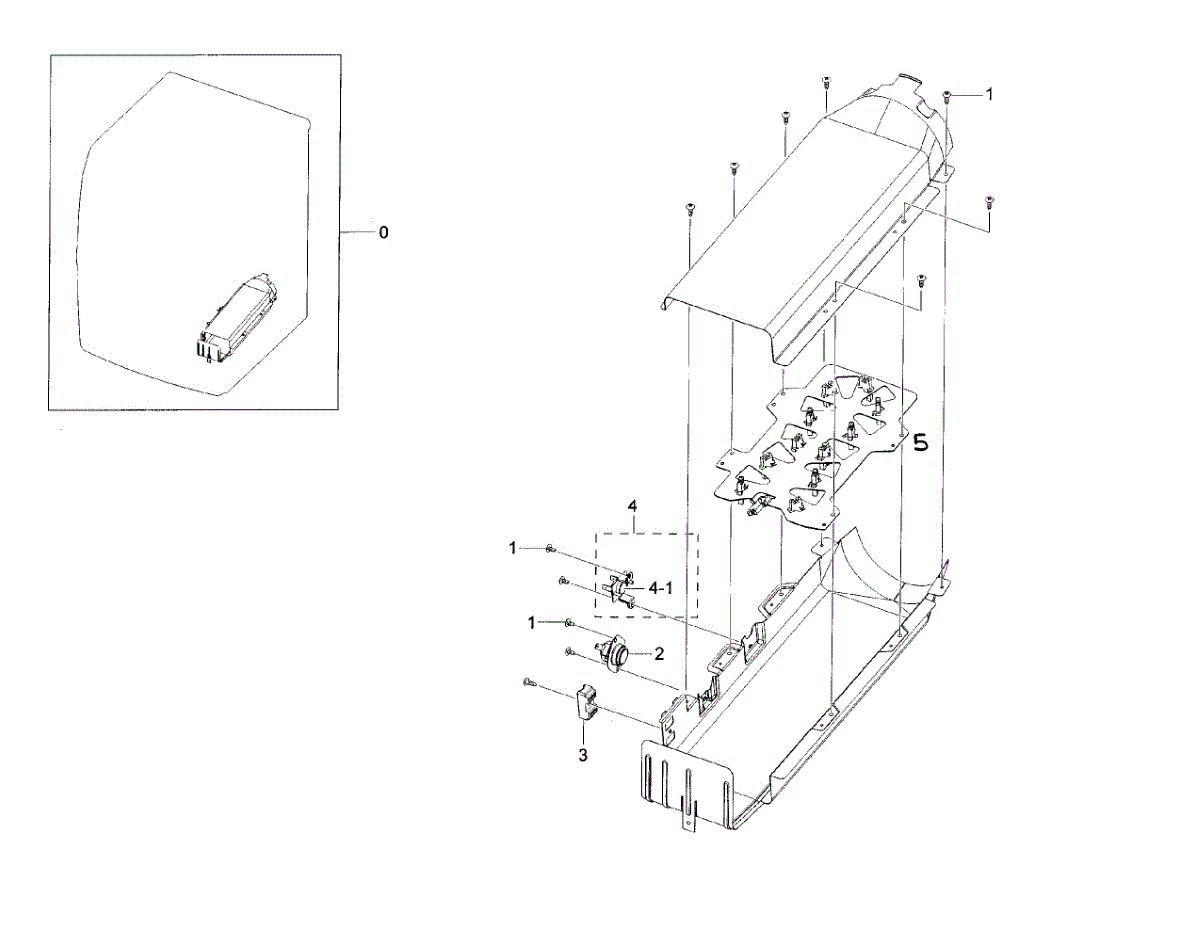 0

1

5

4

1

4-1

1

2

3