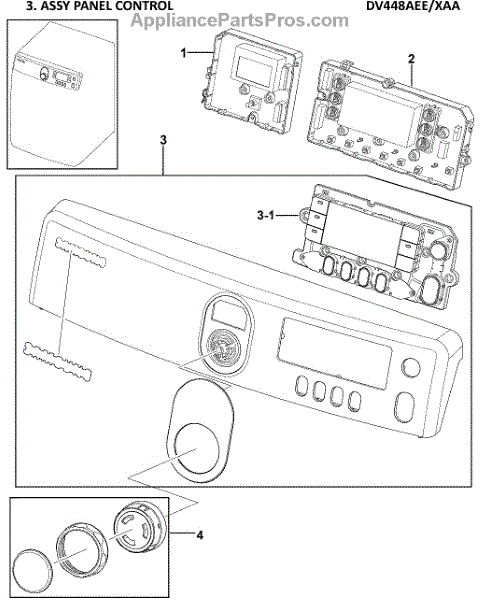 3. ASSY PANEL CONTROL

DV448AEE/XAA

AppliancePartsPros.com

1

2

3

3-1

4