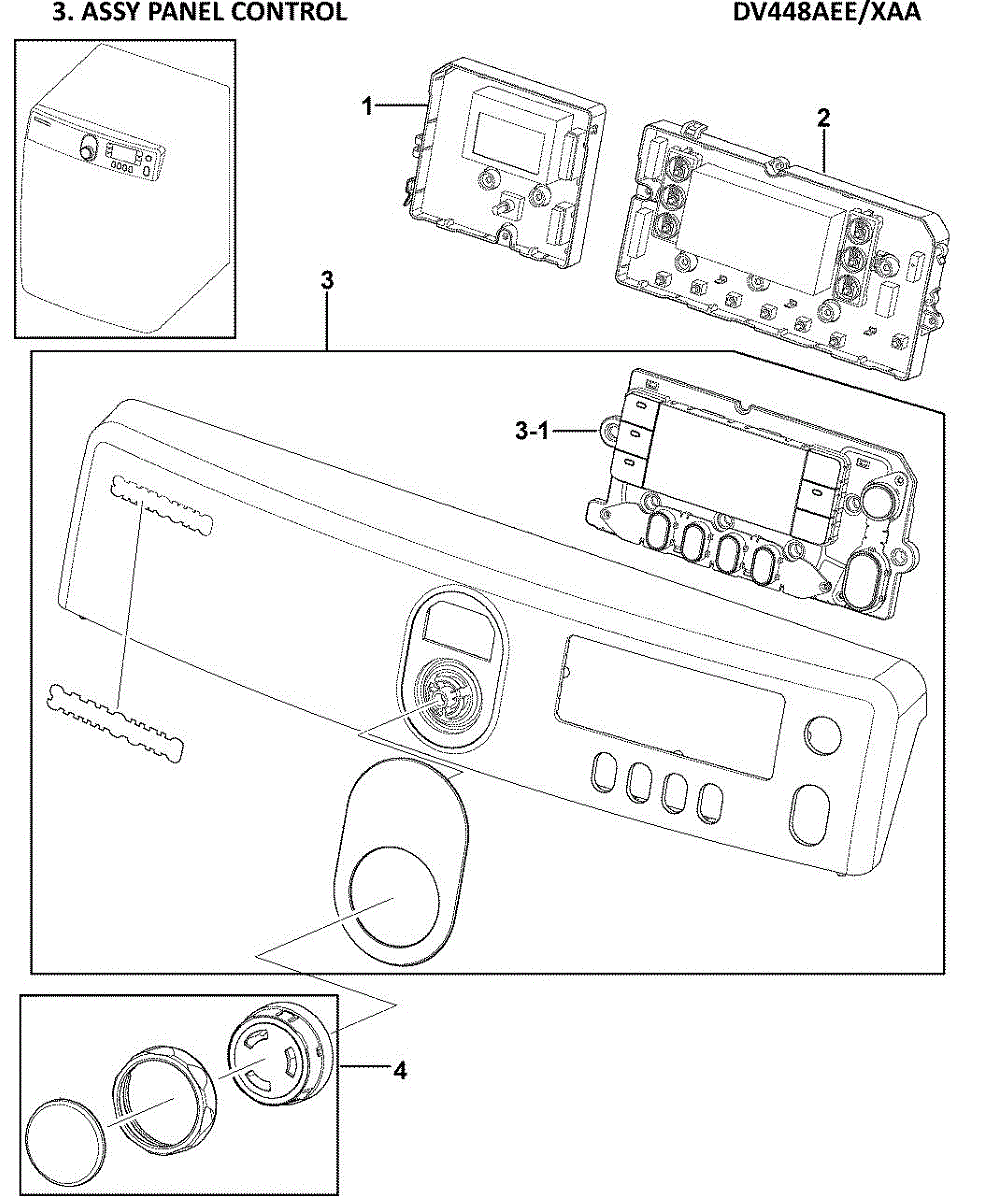 3. ASSY PANEL CONTROL

DV448AEE/XAA

1

2

3

3-1

4