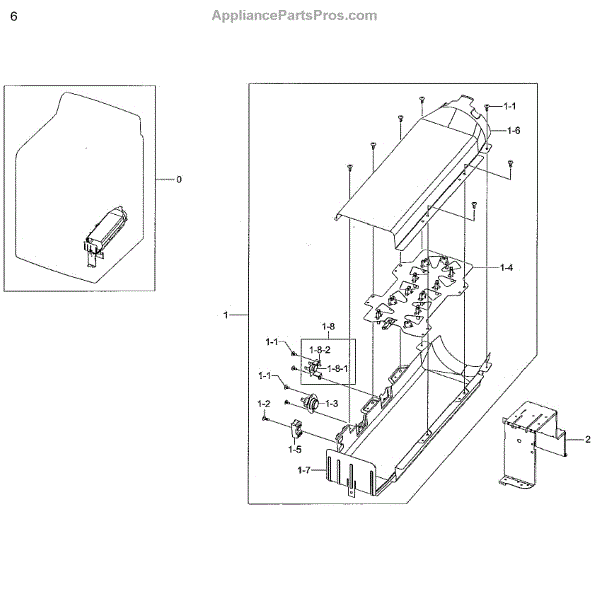 6

AppliancePartsPros.com

0

1-1

1-6

1-4

1

1-8

1-1

1-8-2

1-8-1

1-1

1-3

1-2

1-5

1-7

2