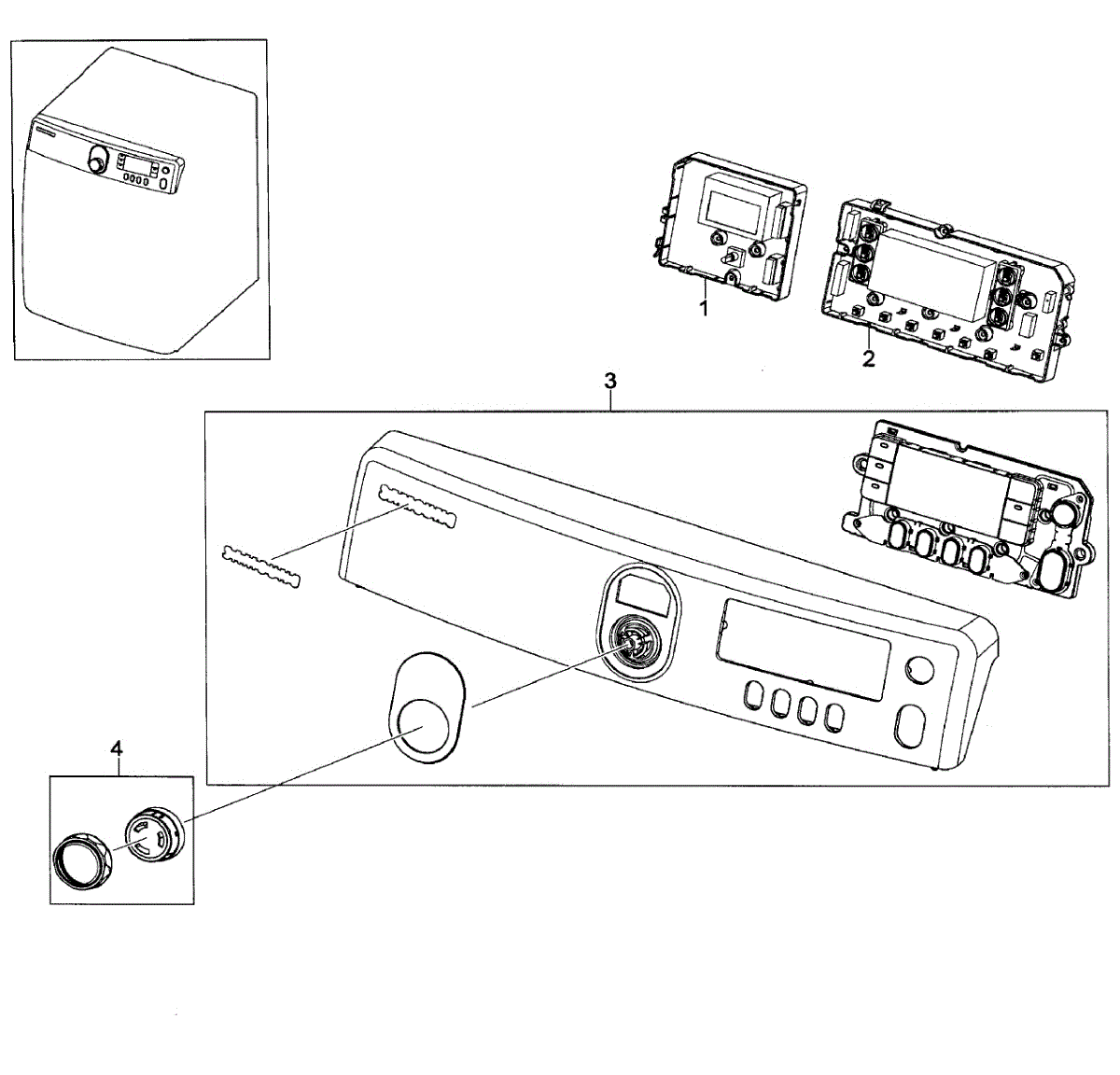 1

2

3

4