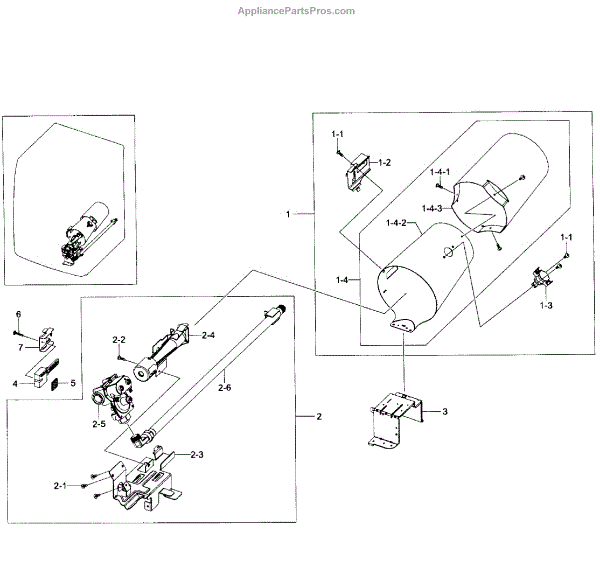 AppliancePartsPros.com

1-1
1-2
1-4-1
1-4-3
1
1-4-2
1-1
1-4
1-3
6
7
4
5
2-2
2-4
2-6
2-5
2
3
2-3
2-1