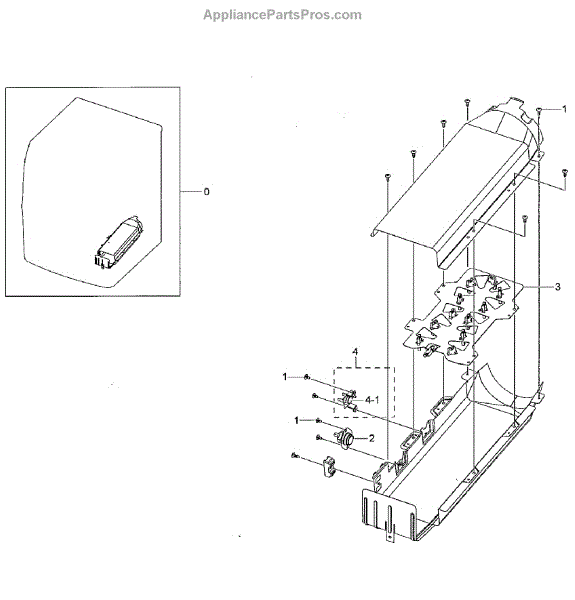 AppliancePartsPros.com

0

1

3

4

1

4-1

1

2