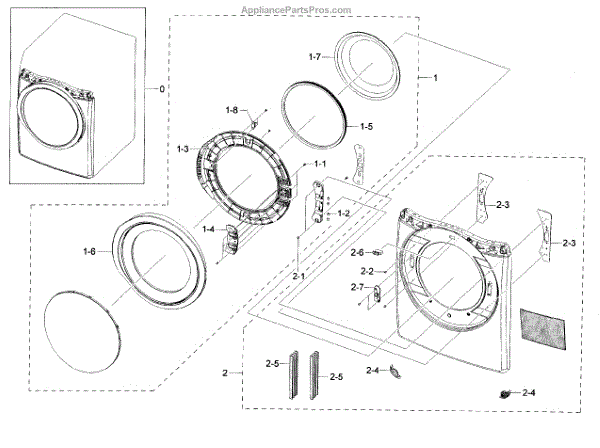 AppliancePartsPros.com

0

1-7

1

1-8

1-5

1-3

1-1

1-2

1-4

1-6

2-1

2-3

2-3

2-6

2-2

2-7

2

2-5

2-5

2-4

2-4