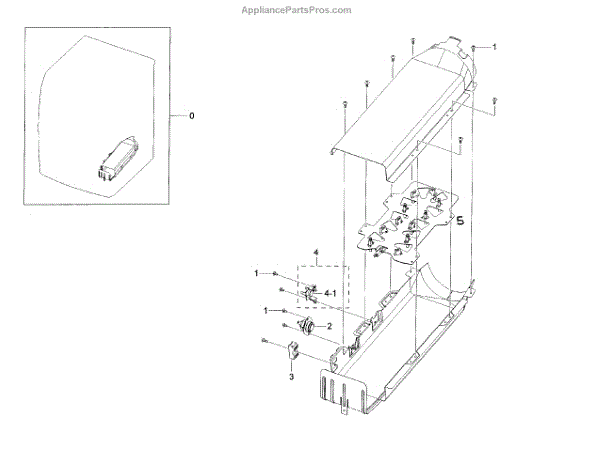 AppliancePartsPros.com

0

1

5

4

1

4-1

1

2

3