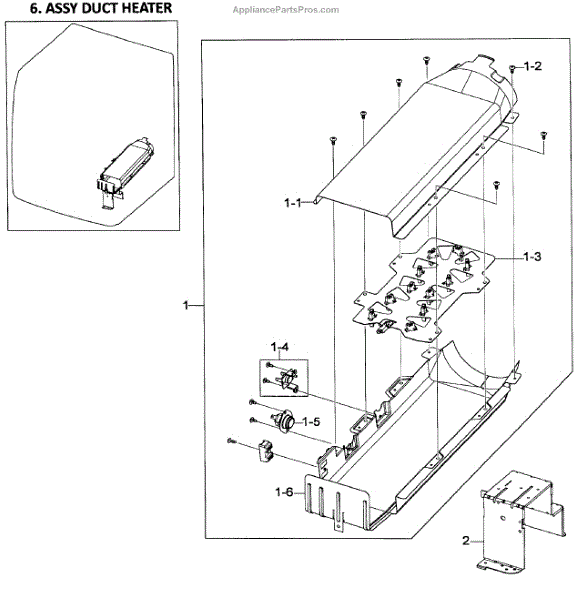 6. ASSY DUCT HEATER
AppliancePartsPros.com

1-2
1-1
1-3
1
1-4
1-5
1-6
2