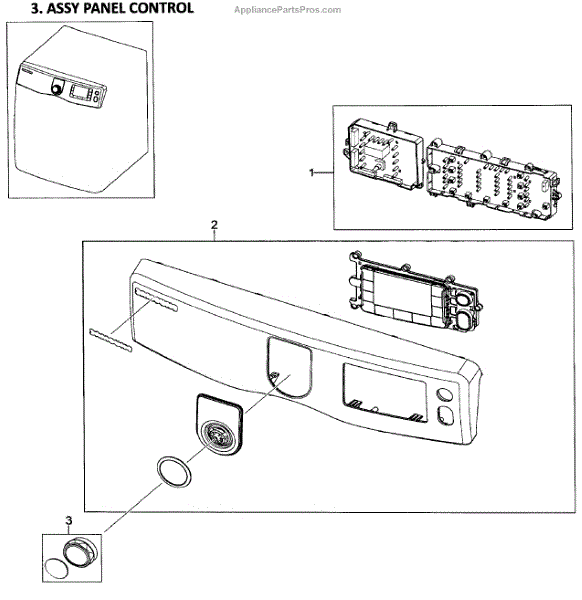 3. ASSY PANEL CONTROL

AppliancePartsPros.com

1

2

3