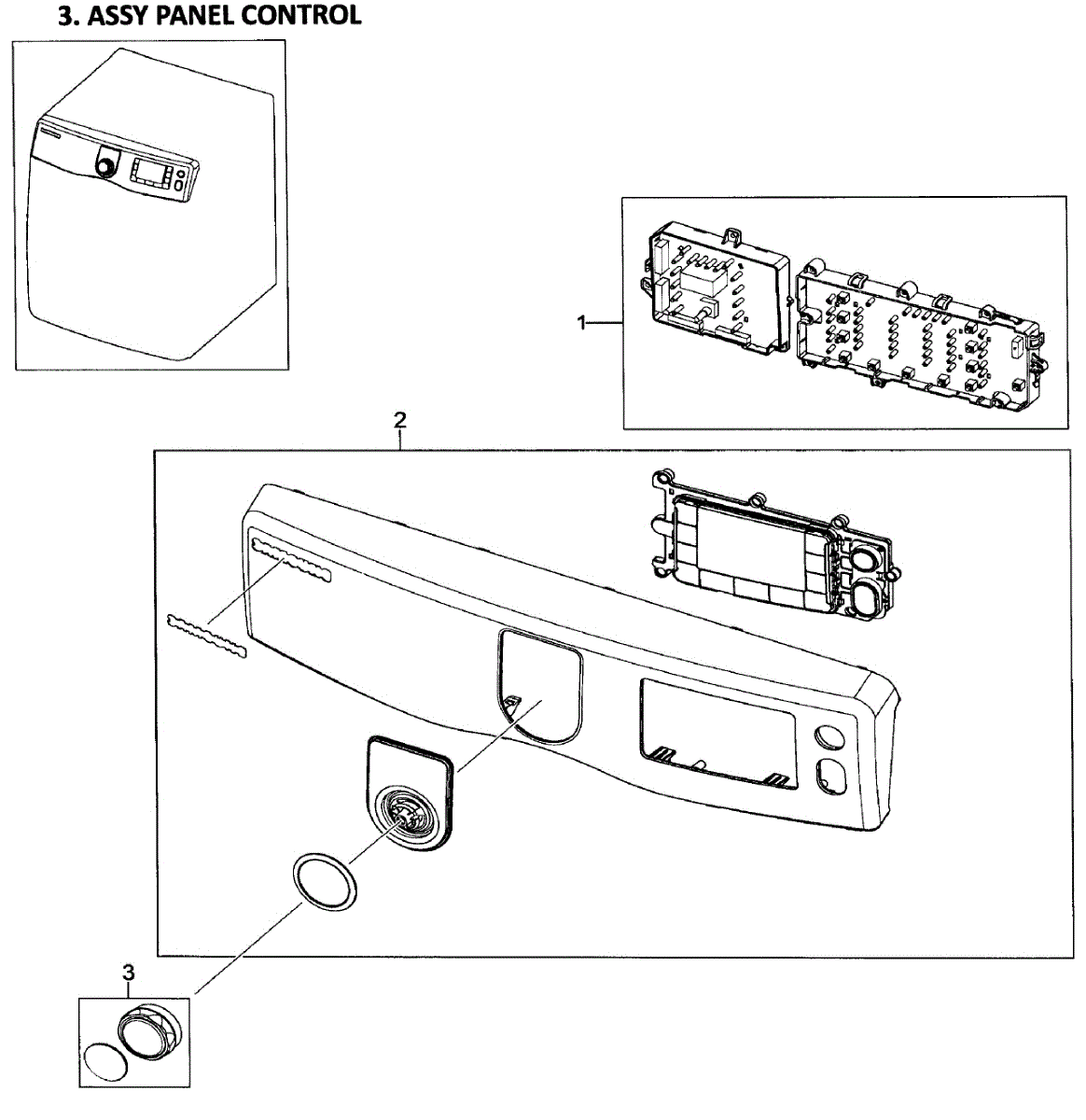 3. ASSY PANEL CONTROL

1

2

3