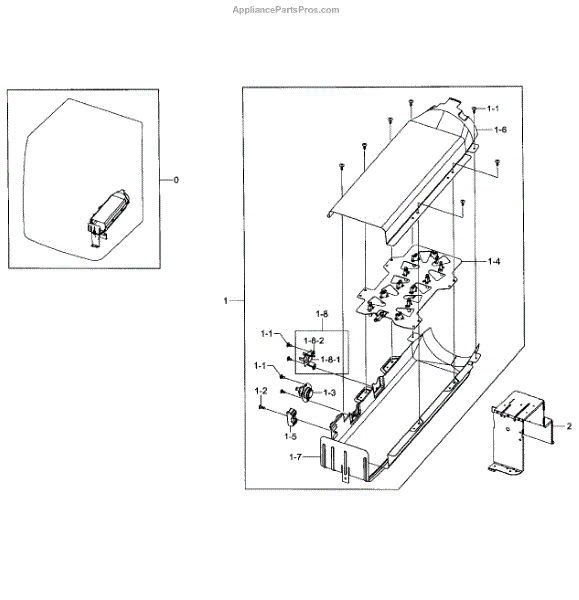 AppliancePartsPros.com

0

1-1
1-6
1-4
1
1-8
1-1
1-8-2
1-8-1
1-1
1-3
1-2
1-5
1-7
2