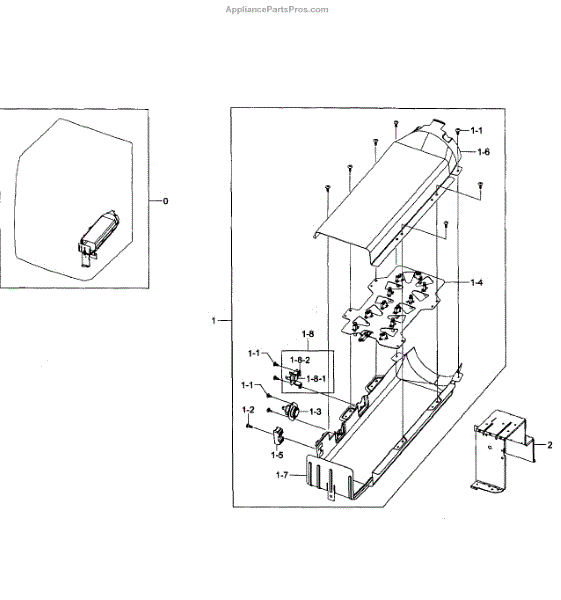 AppliancePartsPros.com

0

1-1
1-6
1-4
1
1-8
1-1
1-8-2
1-8-1
1-1
1-3
1-2
1-5
1-7
2