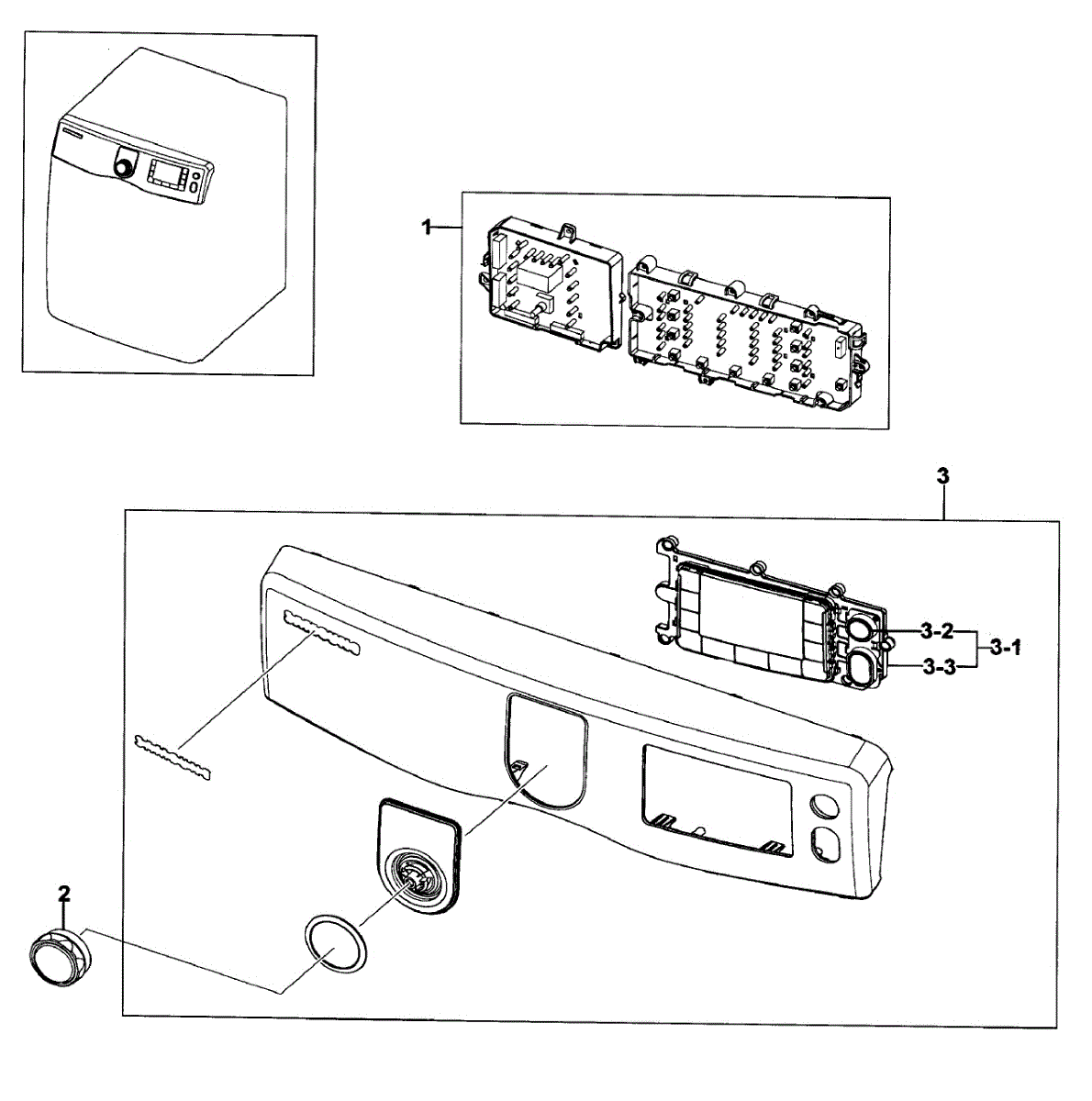 1

3

3-2
3-1
3-3

2