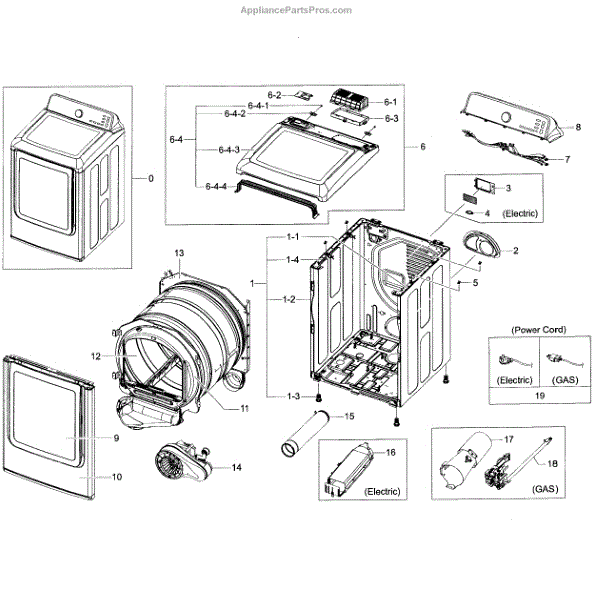 AppliancePartsPros.com

0

6-2
6-4-1
6-4-2
6-4
6-4-3
6-4-4
6-1
6-3
6

8
7

3
4 (Electric)

2
5

1-1
1-4
1
1-2
1-3

13
12
11

9
10

14

15

16
(Electric)

(Power Cord)
(Electric) (GAS)
19

17
18
(GAS)