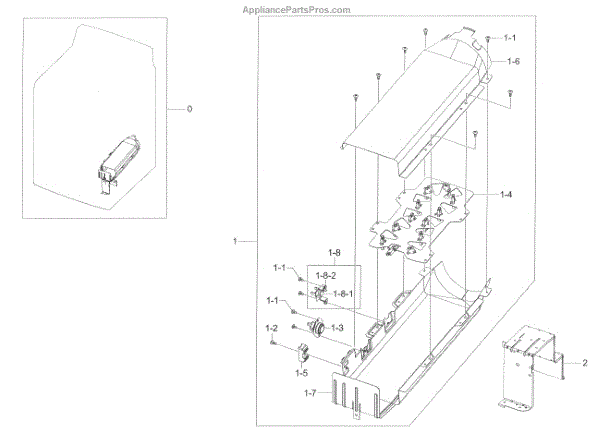 AppliancePartsPros.com

0

1-1
1-6
1-4
1
1-8
1-1
1-8-2
1-8-1
1-1
1-3
1-2
1-5
1-7
2