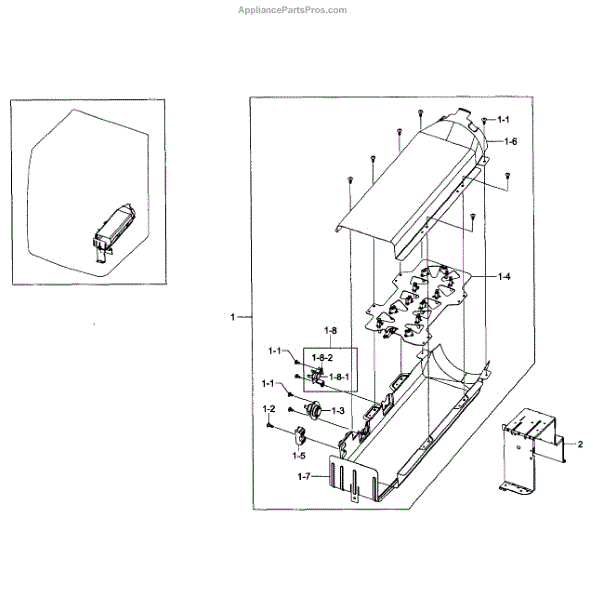 AppliancePartsPros.com

1-1
1-6
1-4
1
1-8
1-1
1-8-2
1-8-1
1-1
1-3
1-2
1-5
1-7
2