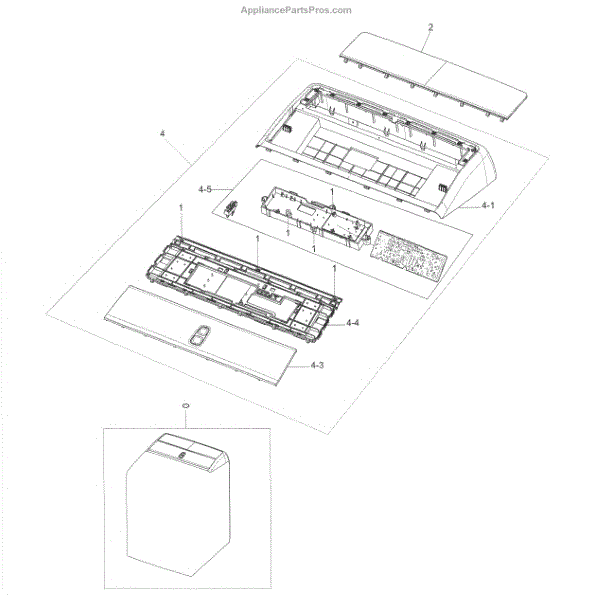 AppliancePartsPros.com

2

4

4-5

1

4-1

1

1

1

1

1

4-4

4-3