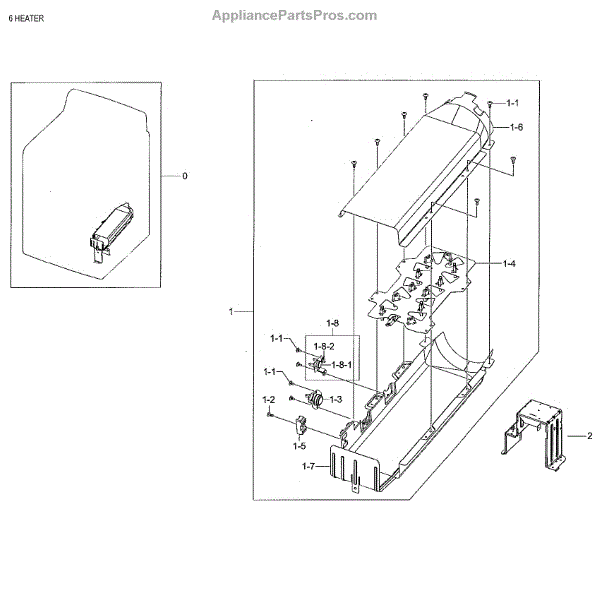 6 HEATER

AppliancePartsPros.com

0

1-1

1-6

1-4

1

1-8

1-1

1-8-2

1-8-1

1-1

1-3

1-2

1-5

1-7

2