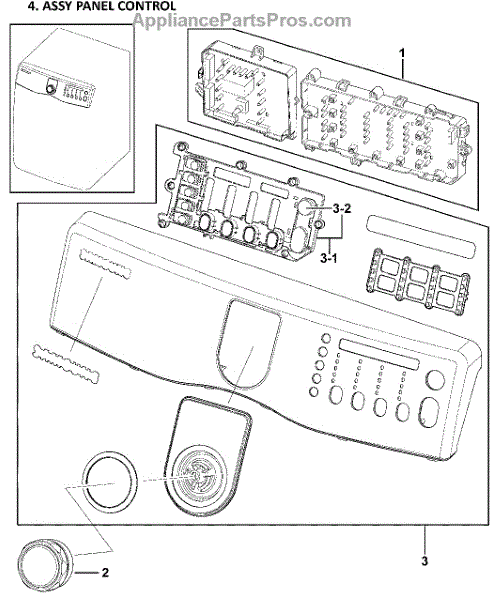 4. ASSY PANEL CONTROL
AppliancePartsPros.com
1
3-2
3-1
3
2