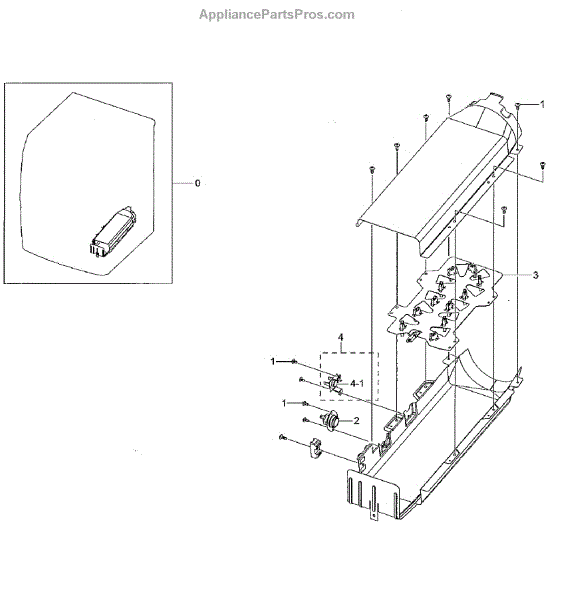 AppliancePartsPros.com

0

1

3

4

1

4-1

1

2